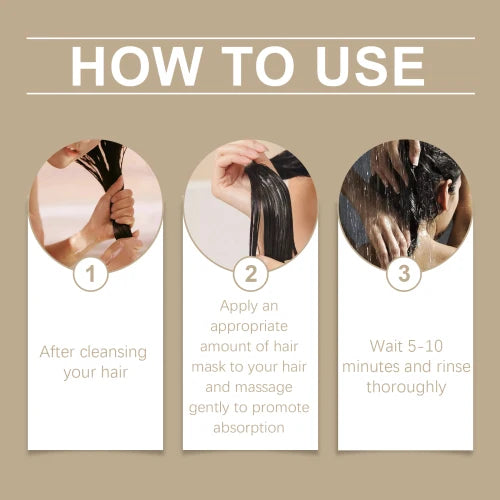 HOW TO USE

1

After cleansing your hair

2

Apply an appropriate amount of hair mask to your hair and massage gently to promote absorption

3

Wait 5-10 minutes and rinse thoroughly